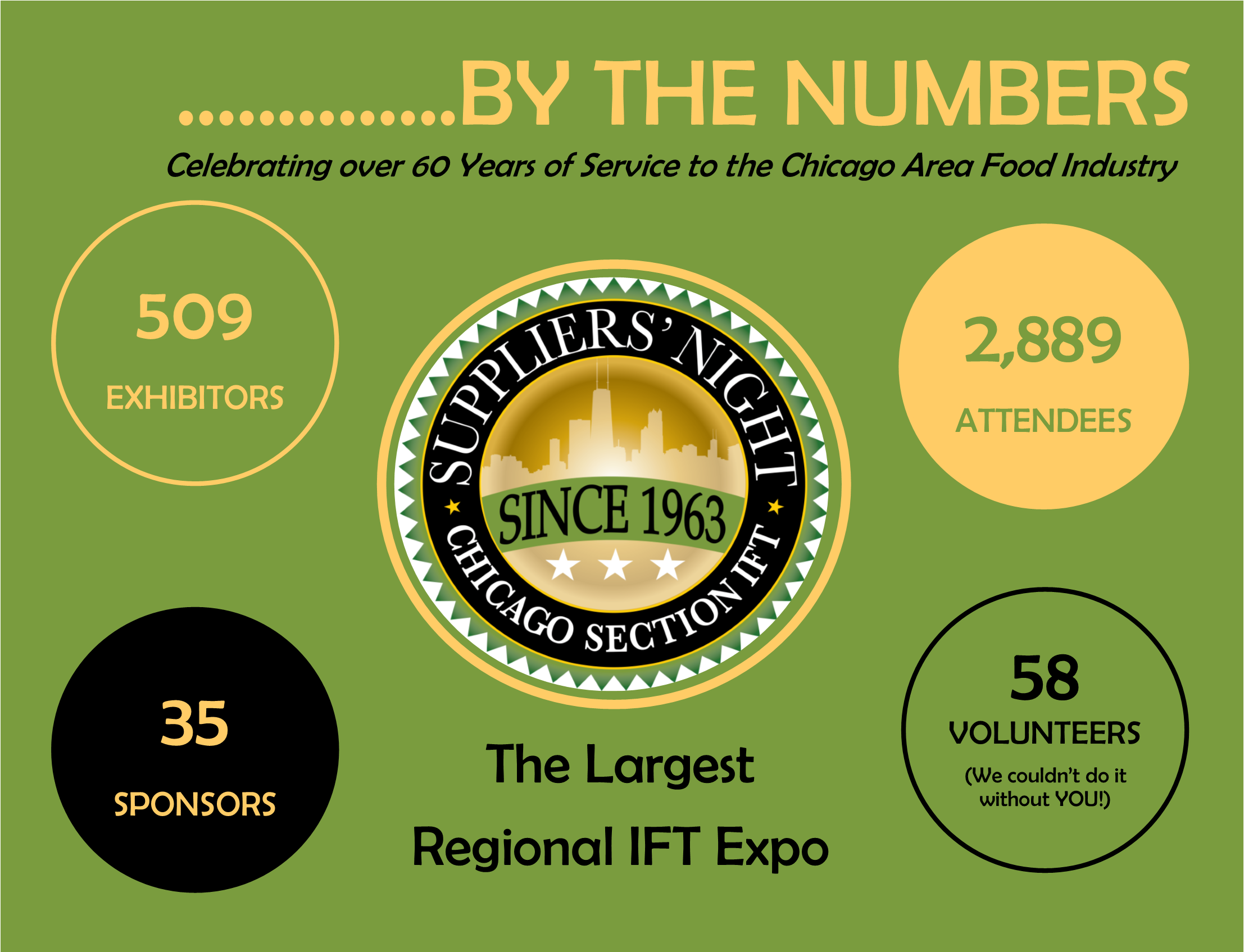 ..............BY THE NUMBERS

Celebrating over 60 Years of Service to the Chicago Area Food Industry

509
EXHIBITORS

SUPPLIERS' NIGHT
SINCE 1963
CHICAGO SECTION IFT

2,889
ATTENDEES

35
SPONSORS

The Largest
Regional IFT Expo

58
VOLUNTEERS
(We couldn't do it without YOU!)